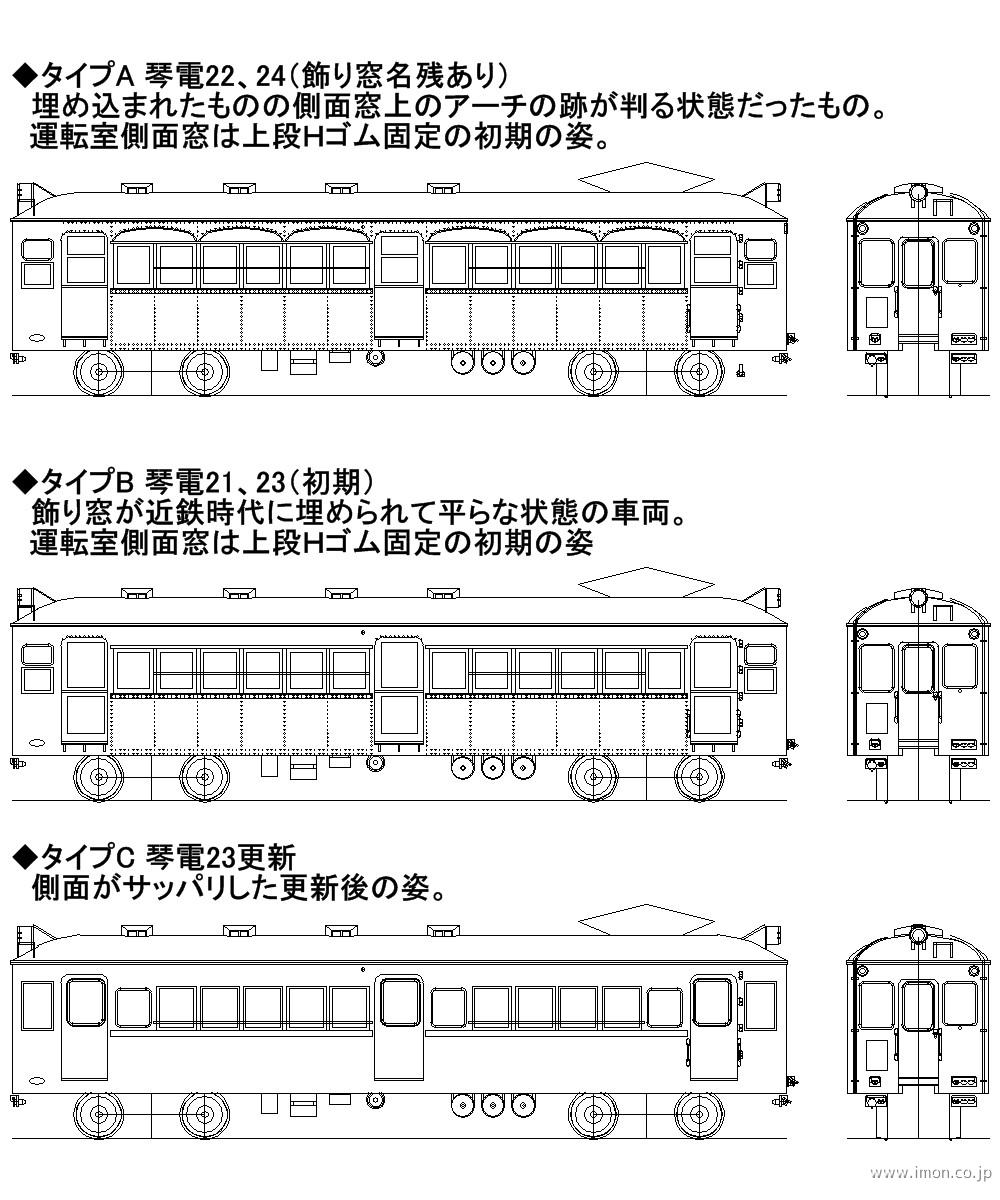 ◆タイプA 琴電22、24(飾り窓名残あり)
埋め込まれたものの側面窓上のアーチの跡が判る状態だったもの。
運転室側面窓は上段Hゴム固定の初期の姿。

◆タイプB 琴電21、23(初期)
飾り窓が近鉄時代に埋められて平らな状態の車両。
運転室側面窓は上段Hゴム固定の初期の姿

◆タイプC 琴電23更新
側面がサッパリした更新後の姿。

www.imon.co.jp